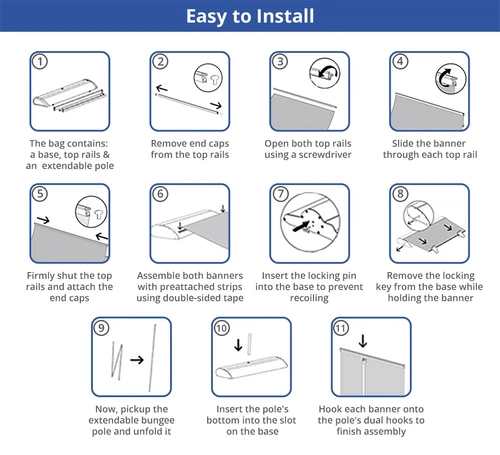 Easy to Install

1
The bag contains: a base, top rails & an extendable pole

2
Remove end caps from the top rails

3
Open both top rails using a screwdriver

4
Slide the banner through each top rail

5
Firmly shut the top rails and attach the end caps

6
Assemble both banners with preattached strips using double-sided tape

7
Insert the locking pin into the base to prevent recoiling

8
Remove the locking key from the base while holding the banner

9
Now, pickup the extendable bungee pole and unfold it

10
Insert the pole's bottom into the slot on the base

11
Hook each banner onto the pole's dual hooks to finish assembly